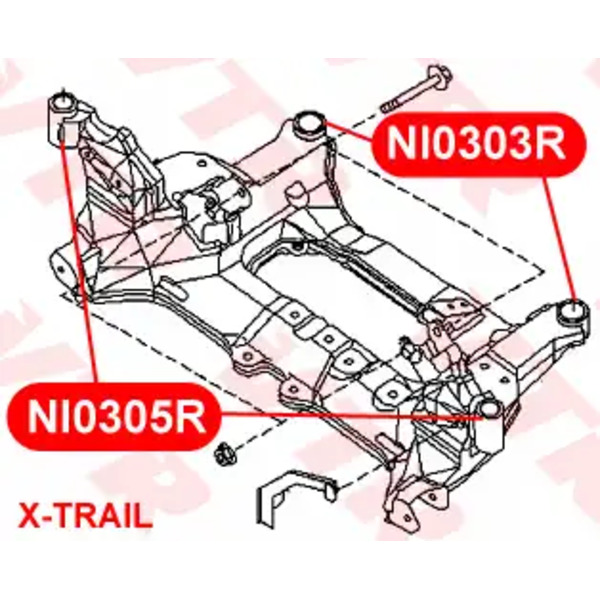 NI0303R

NI0305R

X-TRAIL