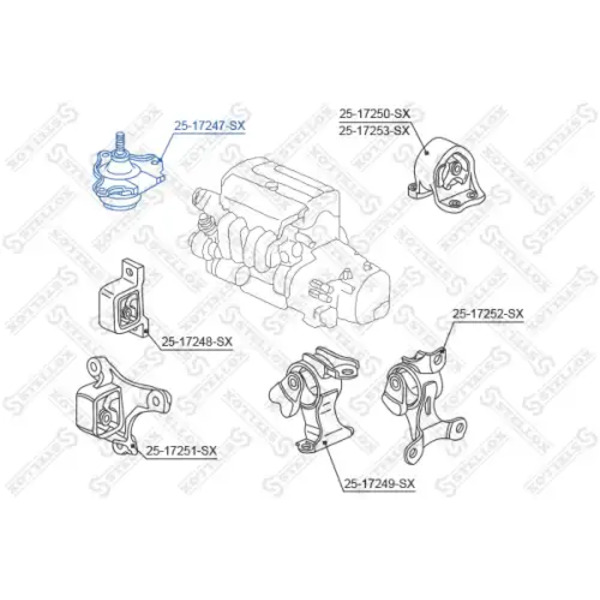 25-17247-SX
25-17250-SX
25-17253-SX
25-17248-SX
25-17252-SX
25-17251-SX
25-17249-SX
STELLOX