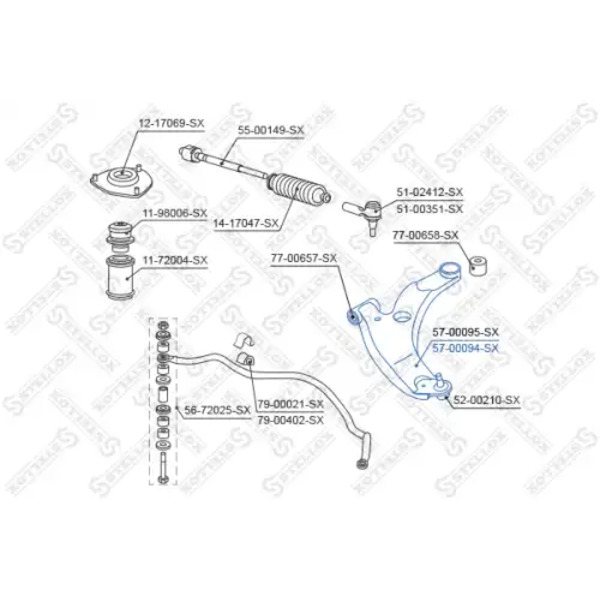 12-17069-SX
55-00149-SX
51-02412-SX
51-00351-SX
11-98006-SX
14-17047-SX
77-00658-SX
11-72004-SX
77-00657-SX
57-00095-SX
57-00094-SX
52-00210-SX
79-00021-SX
56-72025-SX
79-00402-SX
STELLOX