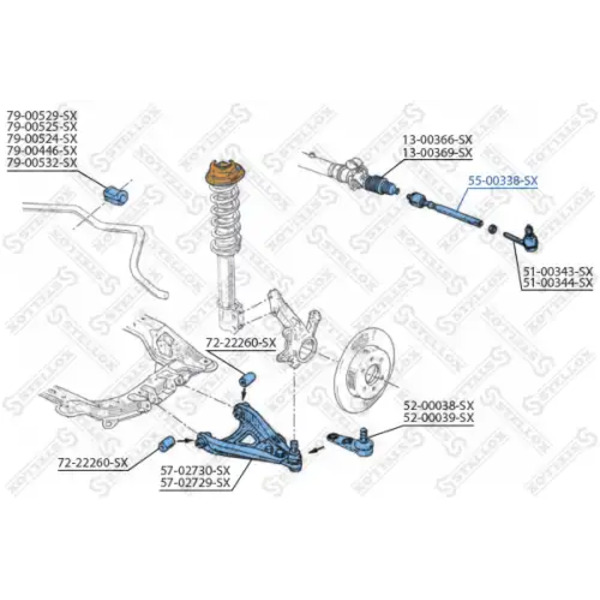 79-00529-SX
79-00525-SX
79-00524-SX
79-00446-SX
79-00532-SX

13-00366-SX
13-00369-SX

55-00338-SX

51-00343-SX
51-00344-SX

72-22260-SX

52-00038-SX
52-00039-SX

72-22260-SX

57-02730-SX
57-02729-SX

STELLOX