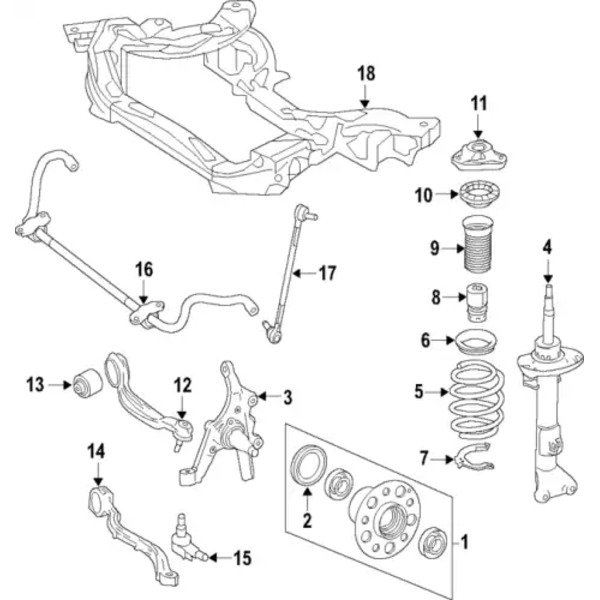 18
11
10
9
4
16
17
8
6
13
12
3
5
7
14
2
1
15