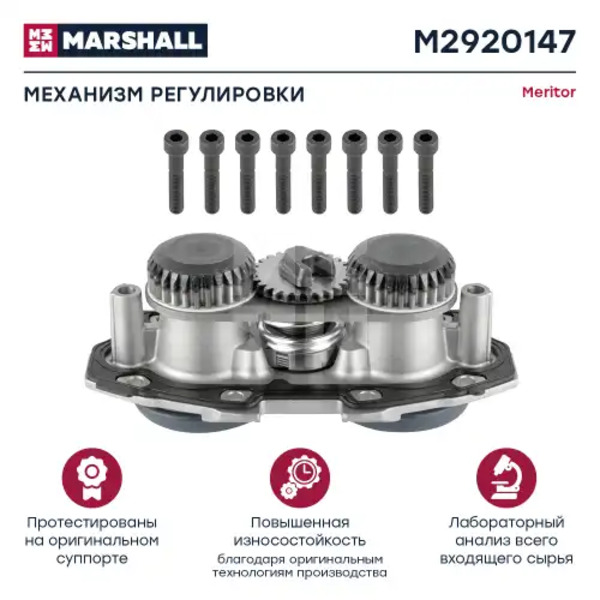 MARSHALL

M2920147

МЕХАНИЗМ РЕГУЛИРОВКИ

Meritor

Протестированы на оригинальном суппорте

Повышенная износостойкость

благодаря оригинальным технологиям производства

Лабораторный анализ всего входящего сырья