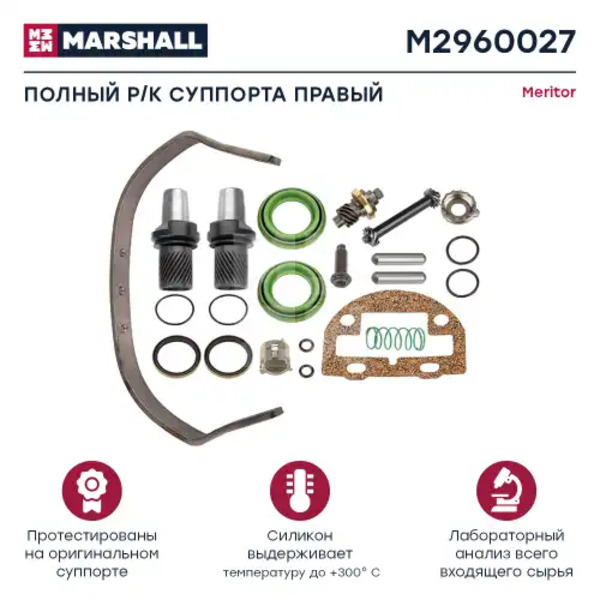 MARSHALL M2960027

ПОЛНЫЙ Р/К СУППОРТА ПРАВЫЙ

Meritor

Протестированы на оригинальном суппорте

Силикон выдерживает температуру до +300° С

Лабораторный анализ всего входящего сырья