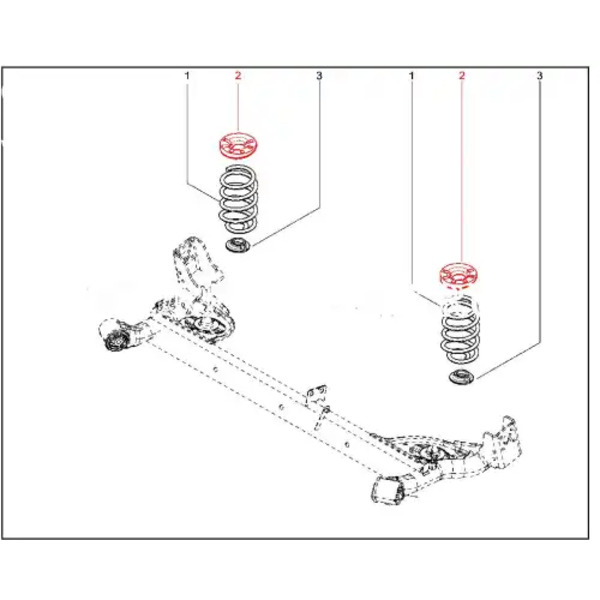 1 2 3 1 2 3