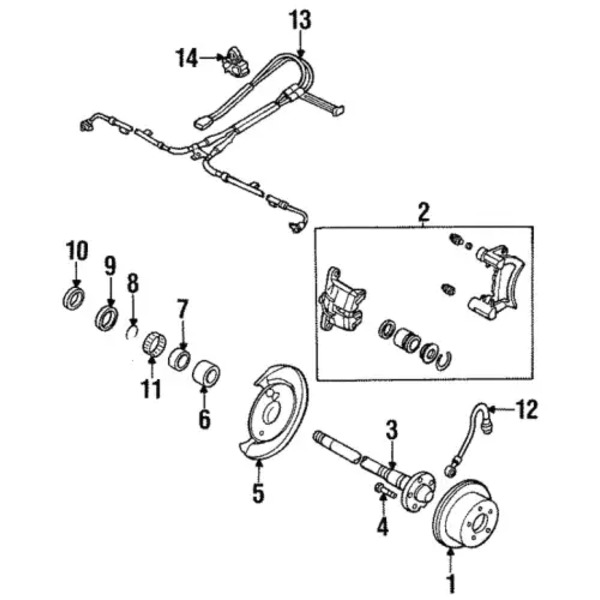 13
14
2
10
9
8
7
11
6
12
3
5
4
1