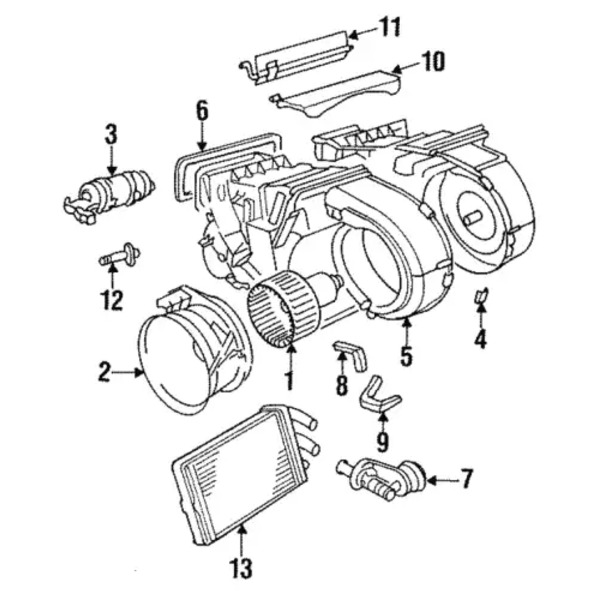 11
10
6
3
12
4
5
2
1
8
9
7
13