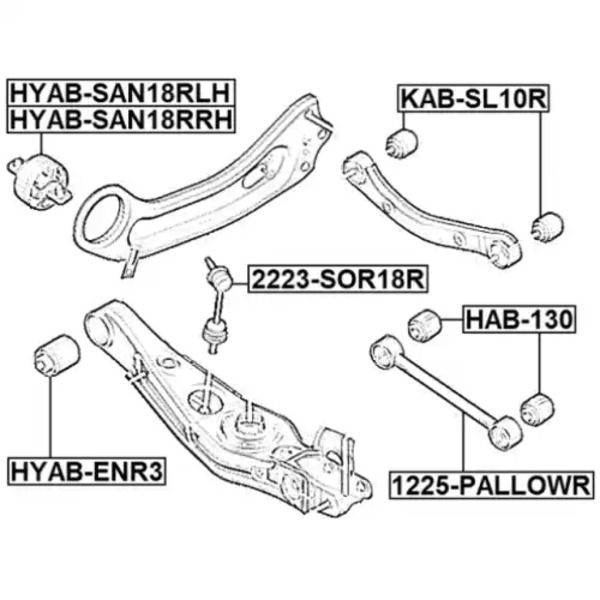 HYAB-SAN18RLH
HYAB-SAN18RRH

KAB-SL10R

2223-SOR18R

HAB-130

HYAB-ENR3

1225-PALLOWR