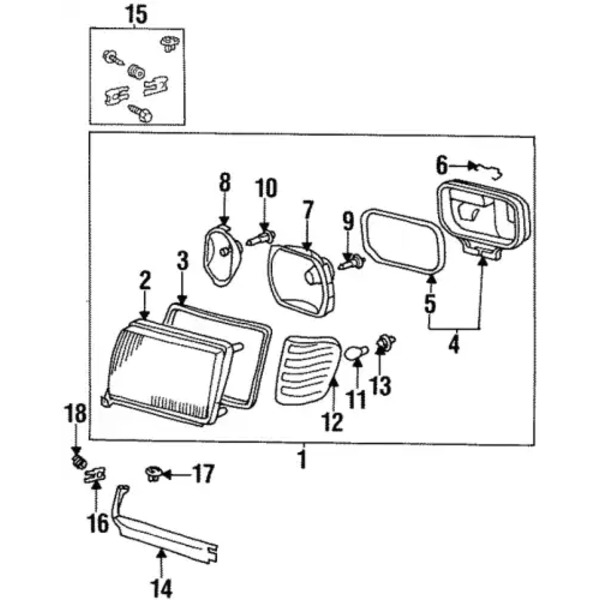 15
6
8
10
7
9
3
2
5
4
11
13
12
18
1
17
16
14