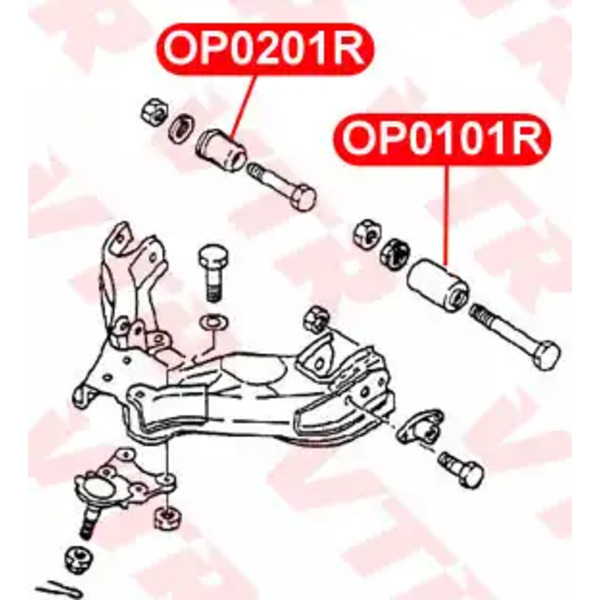 OP0201R

OP0101R