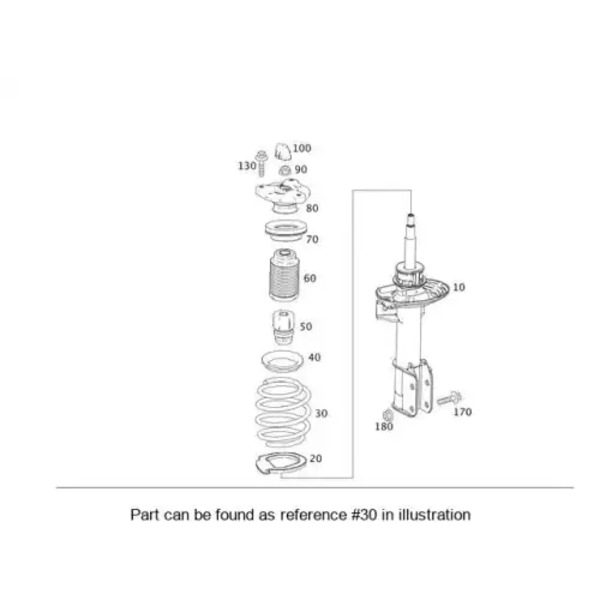 100
130
90
80
70
60
50
40
30
20
10
170
180

Part can be found as reference #30 in illustration