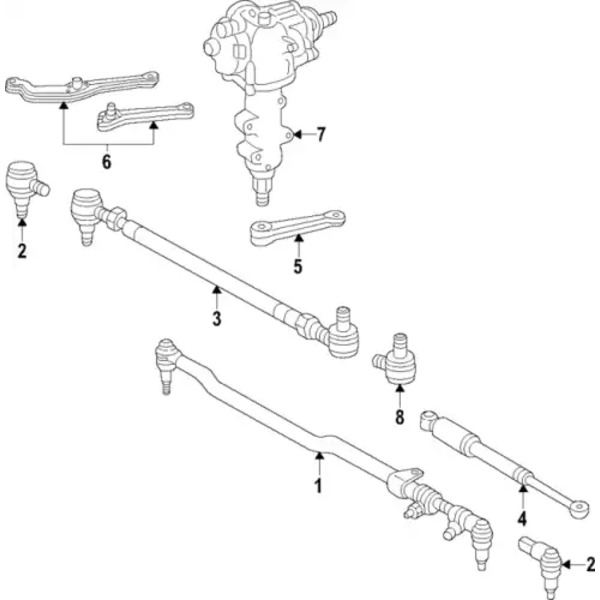 7
6
2
5
3
8
1
4
2